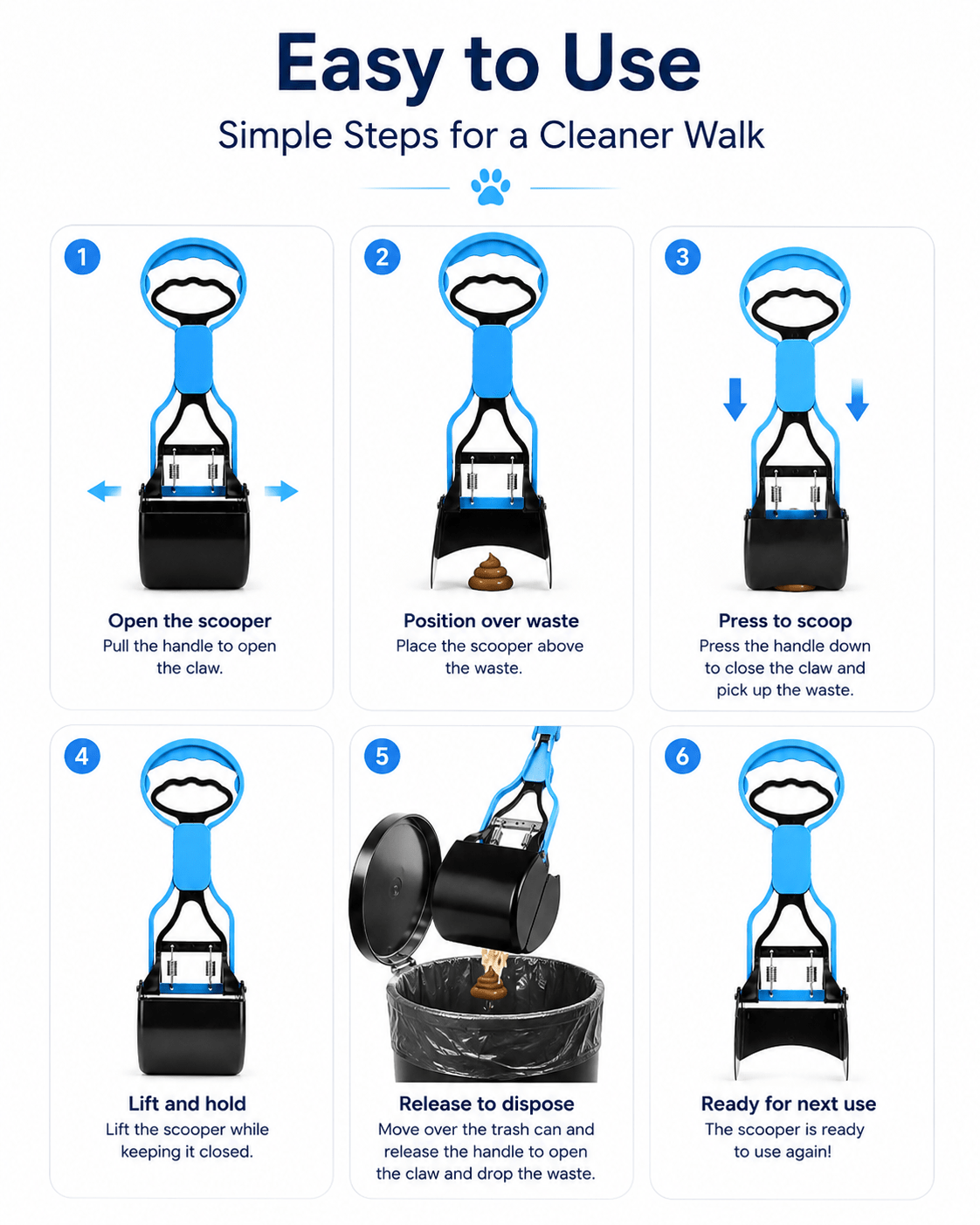 Easy to Use

Simple Steps for a Cleaner Walk

1

Open the scooper

Pull the handle to open the claw.

2

Position over waste

Place the scooper above the waste.

3

Press to scoop

Press the handle down to close the claw and pick up the waste.

4

Lift and hold

Lift the scooper while keeping it closed.

5

Release to dispose

Move over the trash can and release the handle to open the claw and drop the waste.

6

Ready for next use

The scooper is ready to use again!