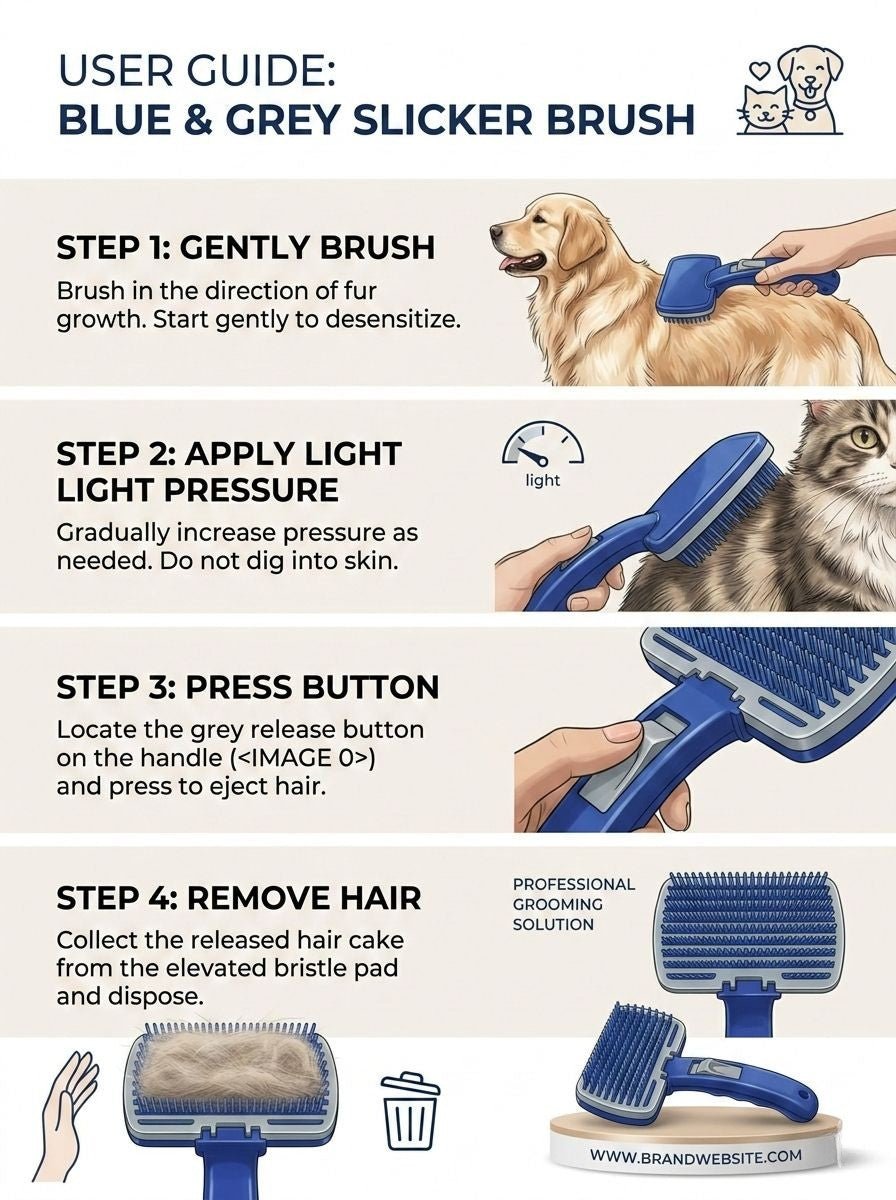 USER GUIDE:
BLUE & GREY SLICKER BRUSH

STEP 1: GENTLY BRUSH
Brush in the direction of fur growth. Start gently to desensitize.

STEP 2: APPLY LIGHT LIGHT PRESSURE
Gradually increase pressure as needed. Do not dig into skin.

light

STEP 3: PRESS BUTTON
Locate the grey release button on the handle (<IMAGE 0>) and press to eject hair.

STEP 4: REMOVE HAIR
Collect the released hair cake from the elevated bristle pad and dispose.

PROFESSIONAL GROOMING SOLUTION

WWW.BRANDWEBSITE.COM